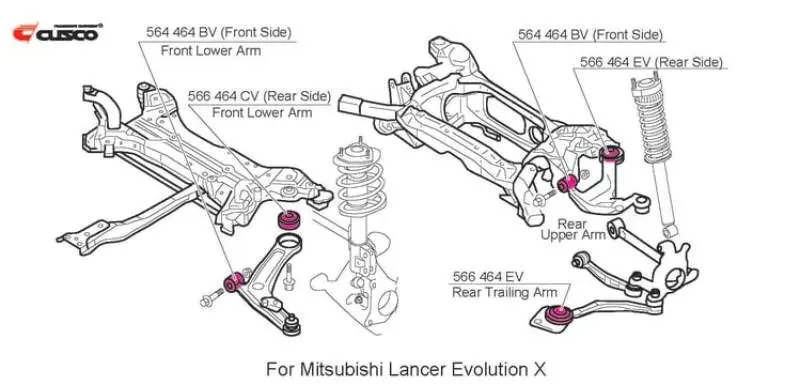 CUSCO

564 464 BV (Front Side)
Front Lower Arm

566 464 CV (Rear Side)
Front Lower Arm

564 464 BV (Front Side)

566 464 EV (Rear Side)

Rear
Upper Arm

566 464 EV
Rear Trailing Arm

For Mitsubishi Lancer Evolution X